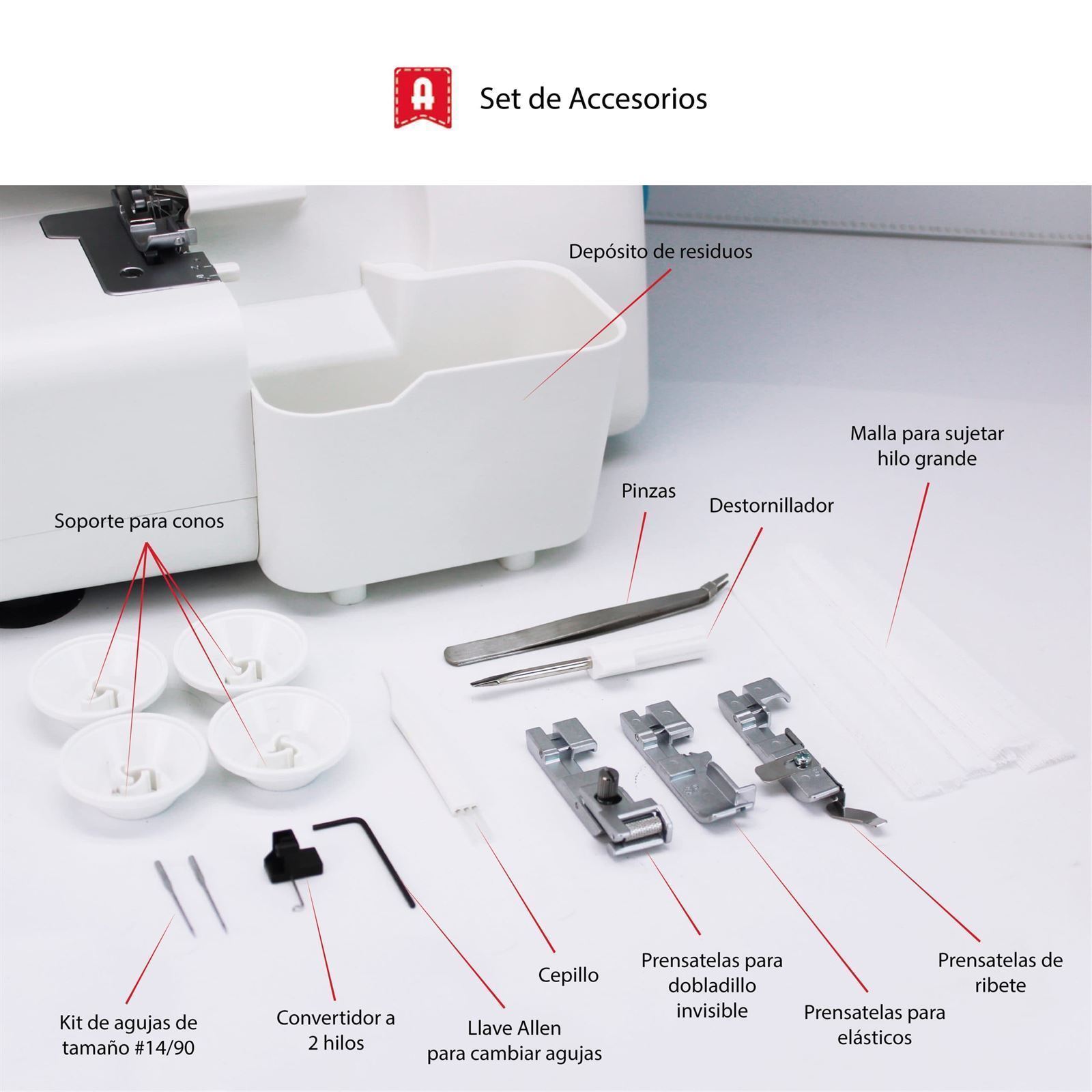 A

Set de Accesorios

Depósito de residuos

Malla para sujetar hilo grande

Pinzas

Destornillador

Soporte para conos

Cepillo

Prensatelas para dobladillo invisible

Prensatelas de ribete

Prensatelas para elásticos

Kit de agujas de tamaño #14/90

Convertidor a 2 hilos

Llave Allen para cambiar agujas